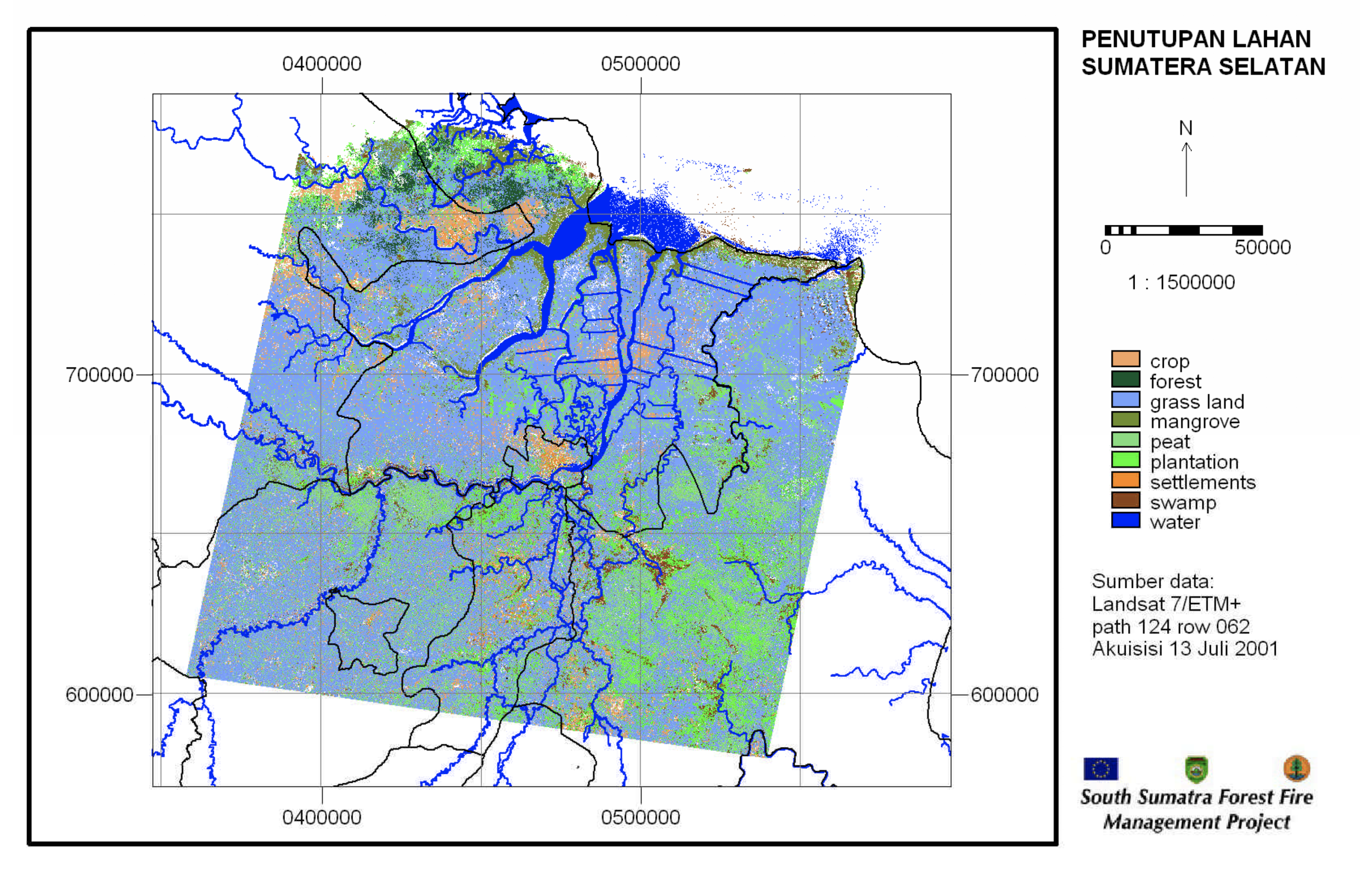 0400000
0500000

700000
700000

600000
600000

0400000
0500000

PENUTUPAN LAHAN
SUMATERA SELATAN

N

0
50000

1 : 1500000

crop
forest
grass land
mangrove
peat
plantation
settlements
swamp
water

Sumber data:
Landsat 7/ETM+
path 124 row 062
Akuisisi 13 Juli 2001

South Sumatra Forest Fire Management Project