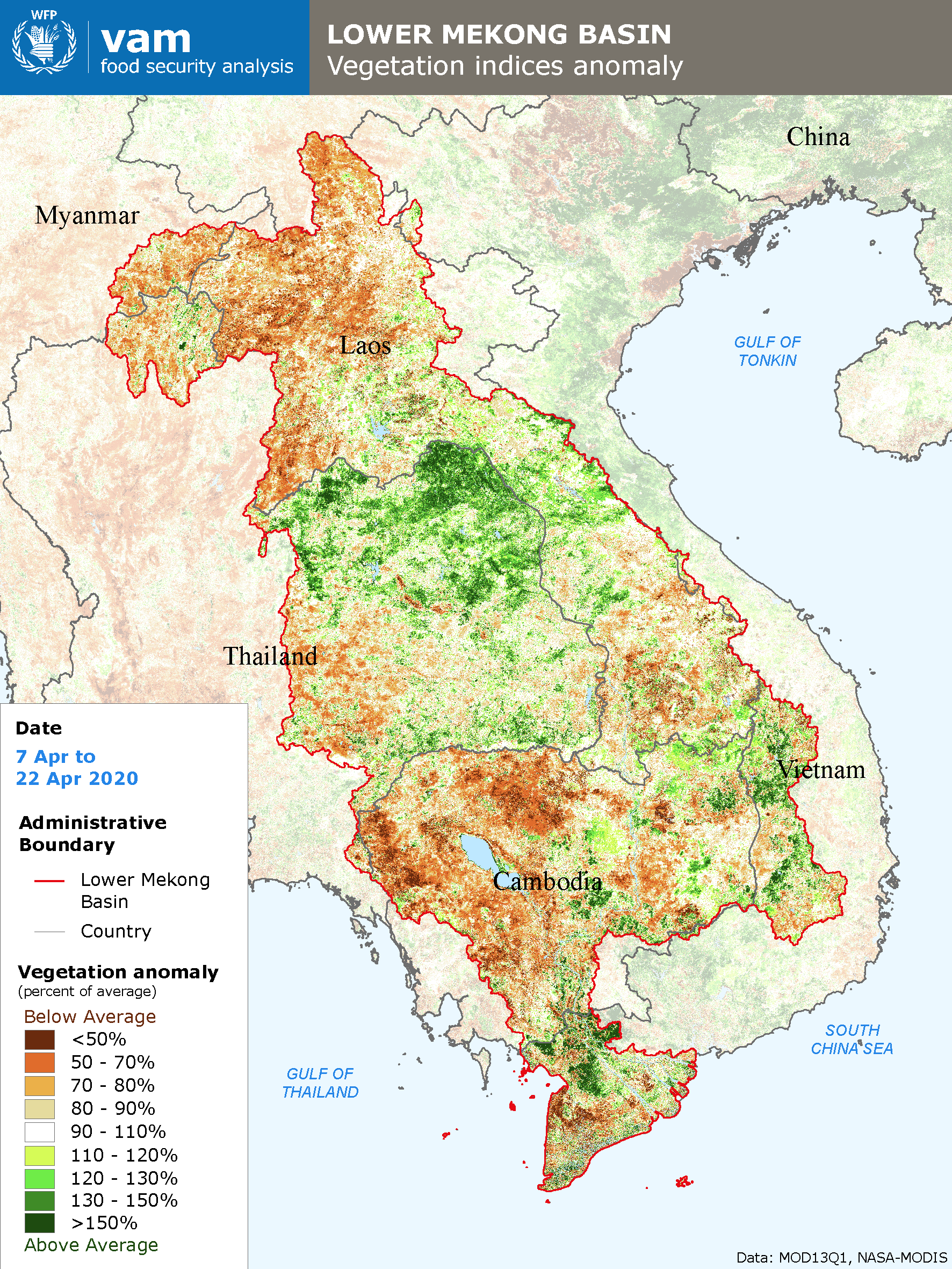 WFP
vam
food security analysis

LOWER MEKONG BASIN
Vegetation indices anomaly

China

Myanmar

Laos

GULF OF TONKIN

Thailand

Vietnam

Cambodia

SOUTH CHINA SEA

GULF OF THAILAND

Date
7 Apr to
22 Apr 2020

Administrative Boundary

Lower Mekong Basin

Country

Vegetation anomaly
(percent of average)

Below Average
<50%
50 - 70%
70 - 80%
80 - 90%
90 - 110%
110 - 120%
120 - 130%
130 - 150%
>150%
Above Average

Data: MOD13Q1, NASA-MODIS