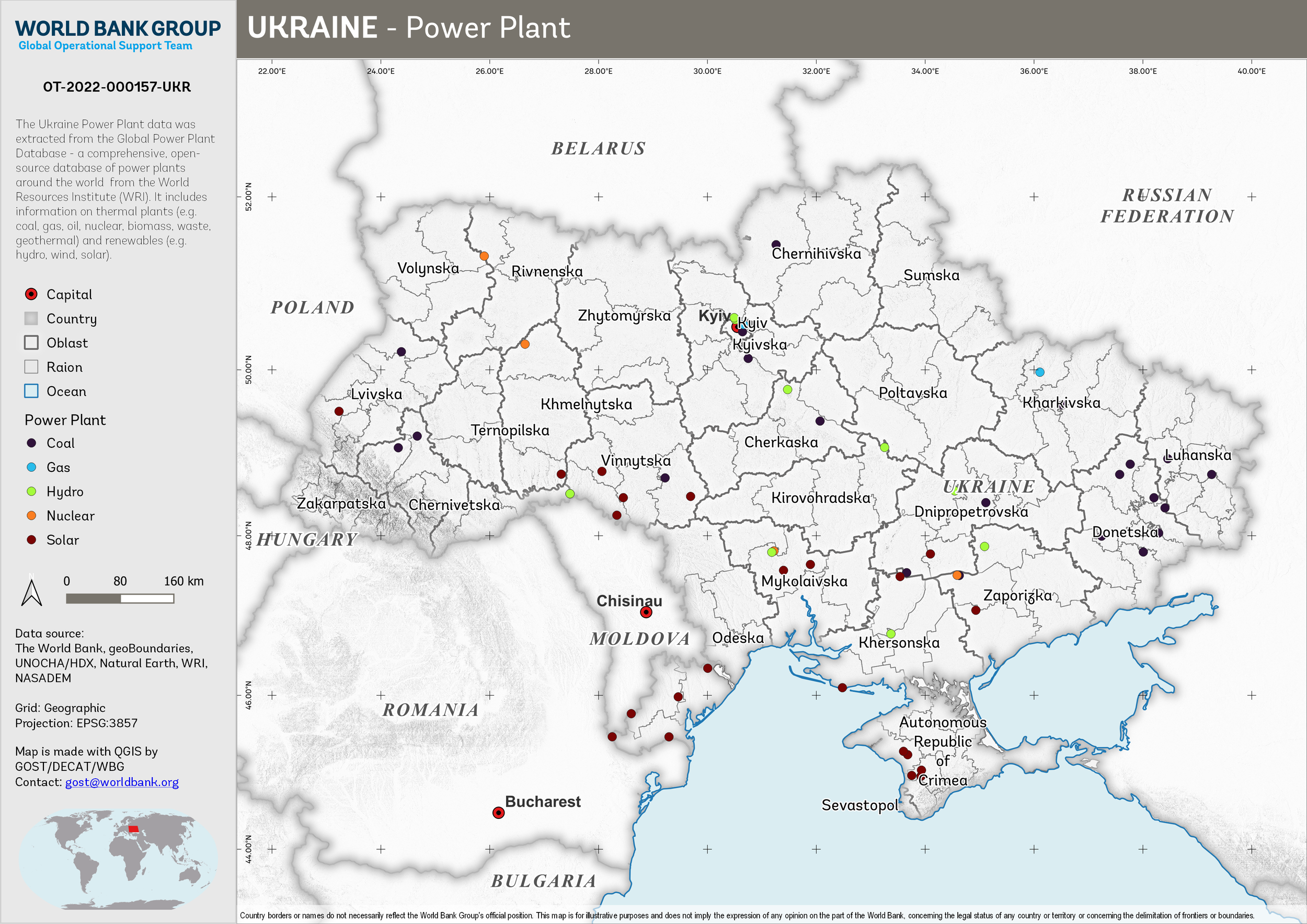 WORLD BANK GROUP
Global Operational Support Team

OT-2022-000157-UKR

The Ukraine Power Plant data was extracted from the Global Power Plant Database - a comprehensive, open-source database of power plants around the world from the World Resources Institute (WRI). It includes information on thermal plants (e.g. coal, gas, oil, nuclear, biomass, waste, geothermal) and renewables (e.g. hydro, wind, solar).

Capital
Country
Oblast
Raion
Ocean

Power Plant
Coal
Gas
Hydro
Nuclear
Solar

0 80 160 km

Data source:
The World Bank, geoBoundaries, UNOCHA/HDX, Natural Earth, WRI, NASADEM

Grid: Geographic
Projection: EPSG:3857

Map is made with QGIS by GOST/DECAT/WBG
Contact: gost@worldbank.org

UKRAINE - Power Plant

22.00°E 24.00°E 26.00°E 28.00°E 30.00°E 32.00°E 34.00°E 36.00°E 38.00°E 40.00°E
52.00°N 50.00°N 48.00°N 46.00°N 44.00°N

BELARUS
RUSSIAN FEDERATION
POLAND
HUNGARY
MOLDOVA
ROMANIA
BULGARIA
UKRAINE

Volynska
Rivnenska
Chernihivska
Sumska
Zhytomyrska
Kyiv
Kyiv
Kyivska
Lvivska
Khmelnytska
Poltavska
Kharkivska
Ternopilska
Cherkaska
Luhanska
Vinnytska
Zakarpatska
Chernivetska
Kirovohradska
Dnipropetrovska
Donetska
Mykolaivska
Zaporizka
Chisinau
Odeska
Khersonska
Autonomous Republic of Crimea
Sevastopol
Bucharest

Country borders or names do not necessarily reflect the World Bank Group's official position. This map is for illustrative purposes and does not imply the expression of any opinion on the part of the World Bank, concerning the legal status of any country or territory or concerning the delimitation of frontiers or boundaries.